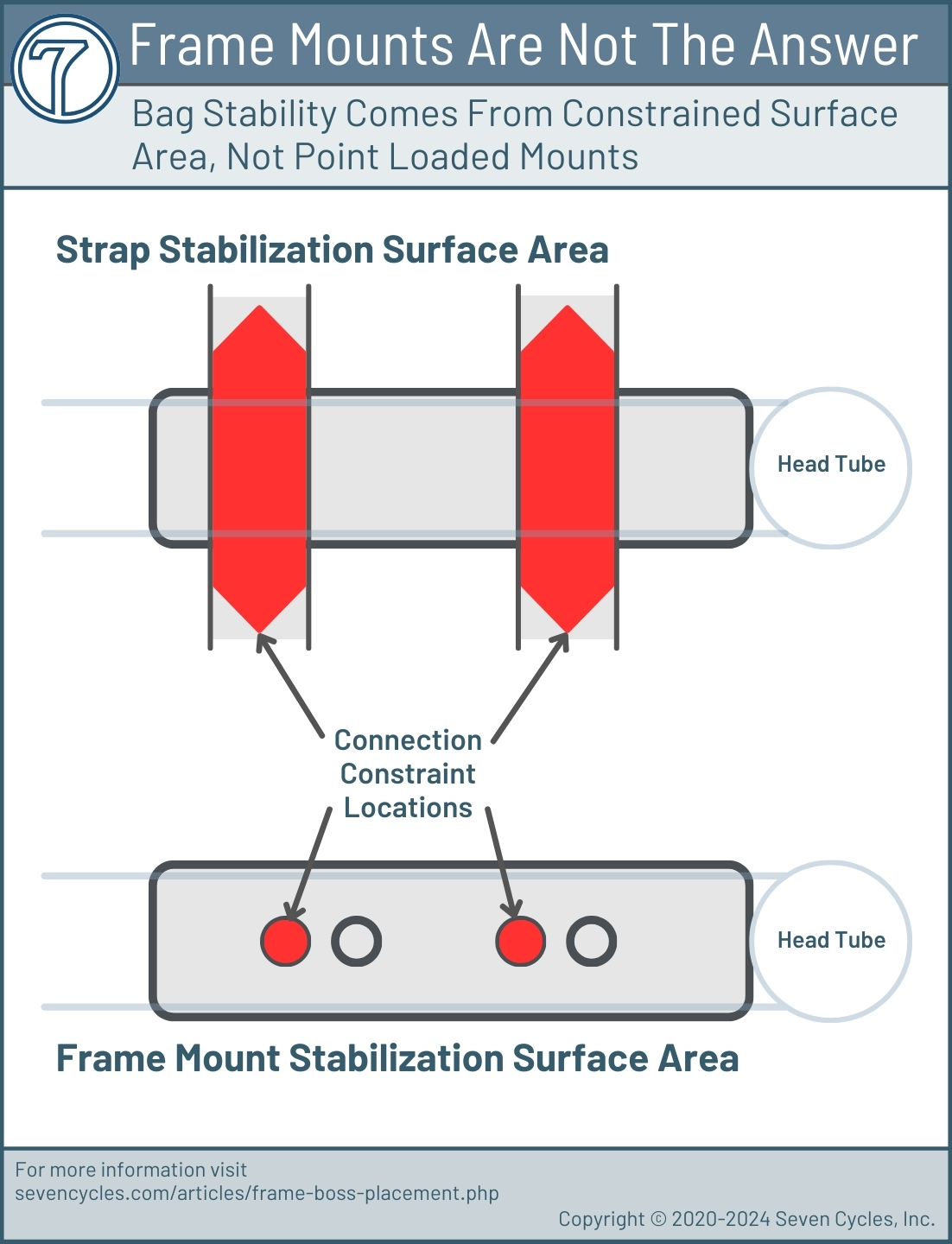 7

Frame Mounts Are Not The Answer

Bag Stability Comes From Constrained Surface Area, Not Point Loaded Mounts

Strap Stabilization Surface Area

Head Tube

Connection Constraint Locations

Head Tube

Frame Mount Stabilization Surface Area

For more information visit
sevencycles.com/articles/frame-boss-placement.php

Copyright © 2020-2024 Seven Cycles, Inc.